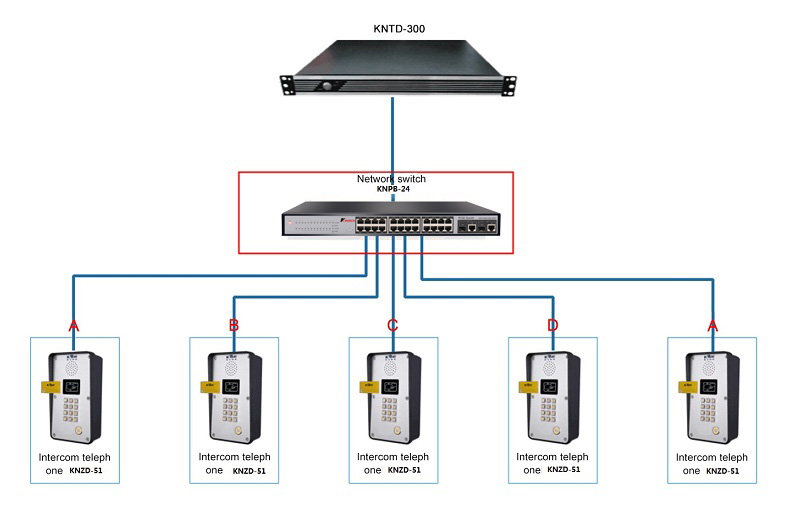 KNTD-300

Network switch
KNPB-24

A

B

C

D

A

Intercom teleph one KNZD-51

Intercom teleph one KNZD-51

Intercom teleph one KNZD-51

Intercom teleph one KNZD-51

Intercom teleph one KNZD-51